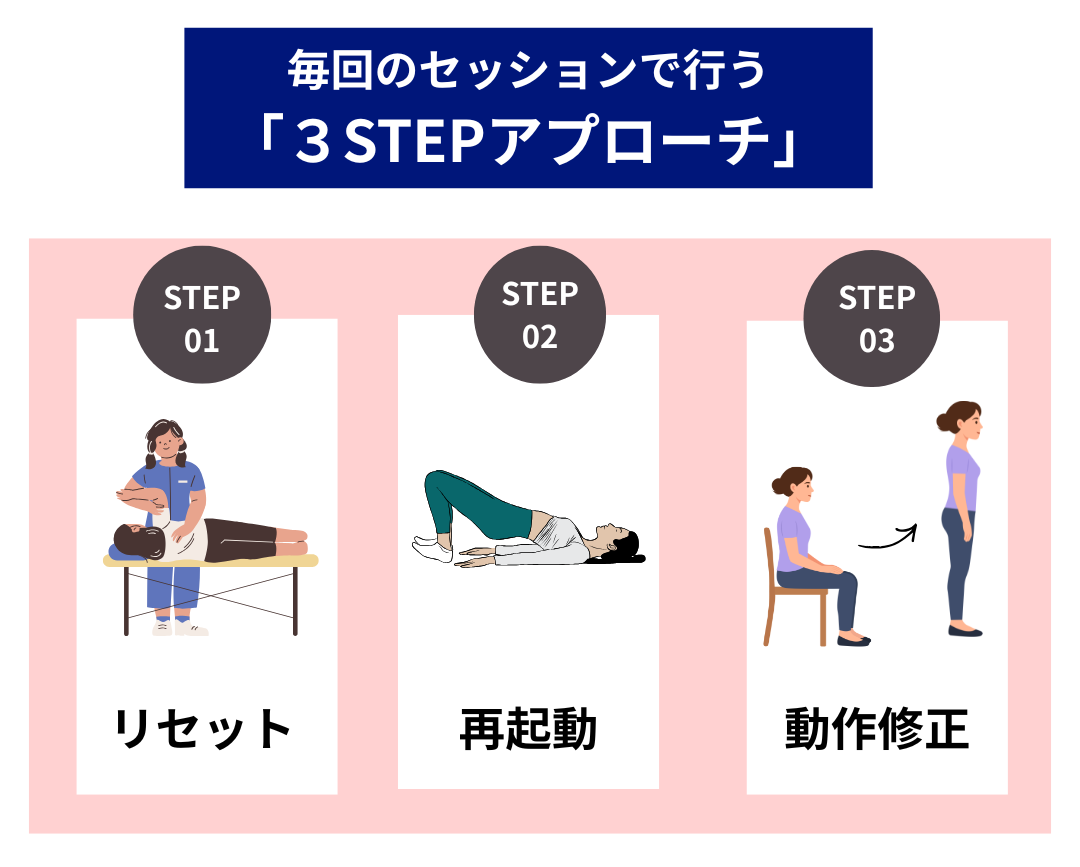 毎回のセッションで行う
「３STEPアプローチ」

STEP
01

リセット

STEP
02

再起動

STEP
03

動作修正